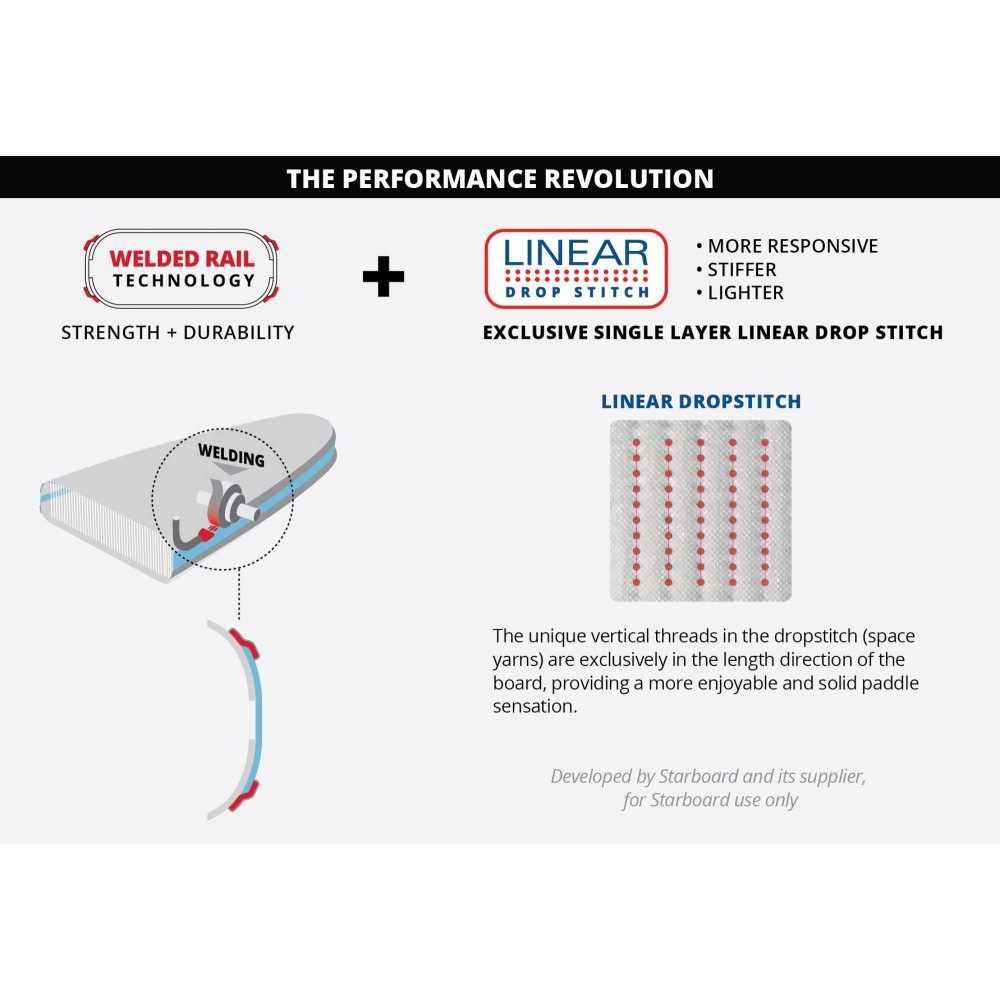 THE PERFORMANCE REVOLUTION

WELDED RAIL
TECHNOLOGY

STRENGTH + DURABILITY

+

LINEAR
DROP STITCH

• MORE RESPONSIVE
• STIFFER
• LIGHTER

EXCLUSIVE SINGLE LAYER LINEAR DROP STITCH

WELDING

LINEAR DROPSTITCH

The unique vertical threads in the dropstitch (space yarns) are exclusively in the length direction of the board, providing a more enjoyable and solid paddle sensation.

Developed by Starboard and its supplier, for Starboard use only